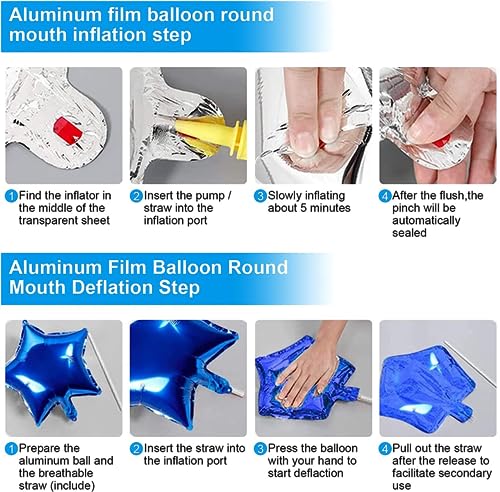 Aluminum film balloon round mouth inflation step

1 Find the inflator in the middle of the transparent sheet

2 Insert the pump / straw into the inflation port

3 Slowly inflating about 5 minutes

4 After the flush,the pinch will be automatically sealed

Aluminum Film Balloon Round Mouth Deflation Step

1 Prepare the aluminum ball and the breathable straw (include)

2 Insert the straw into the inflation port

3 Press the balloon with your hand to start deflaction

4 Pull out the straw after the release to facilitate secondary use