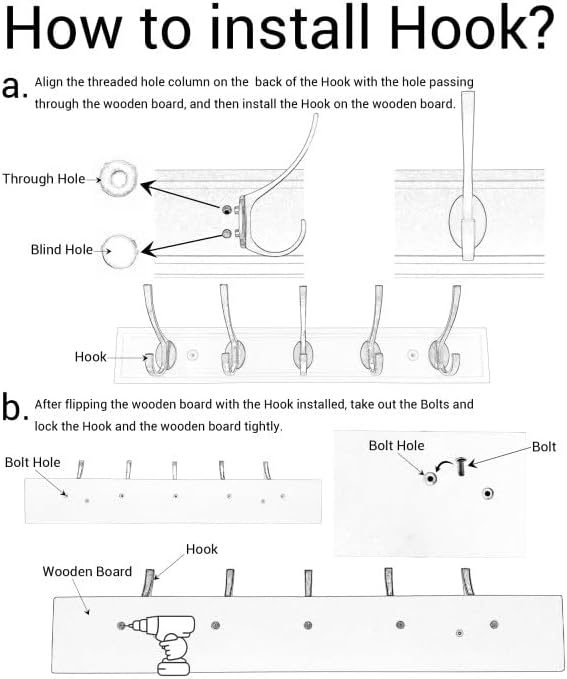 How to install Hook?

a. Align the threaded hole column on the back of the Hook with the hole passing through the wooden board, and then install the Hook on the wooden board.

Through Hole

Blind Hole

Hook

b. After flipping the wooden board with the Hook installed, take out the Bolts and lock the Hook and the wooden board tightly.

Bolt Hole

Bolt Hole

Bolt

Hook

Wooden Board