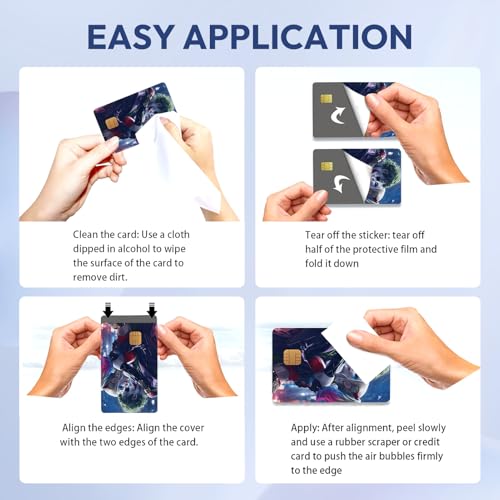 EASY APPLICATION

Clean the card: Use a cloth dipped in alcohol to wipe the surface of the card to remove dirt.

Tear off the sticker: tear off half of the protective film and fold it down

Align the edges: Align the cover with the two edges of the card.

Apply: After alignment, peel slowly and use a rubber scraper or credit card to push the air bubbles firmly to the edge