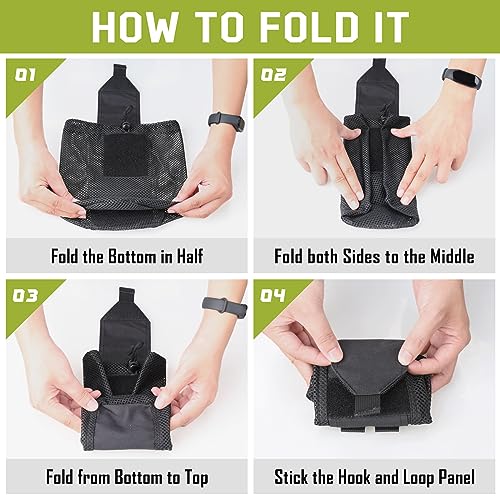 HOW TO FOLD IT

01

Fold the Bottom in Half

02

Fold both Sides to the Middle

03

Fold from Bottom to Top

04

Stick the Hook and Loop Panel