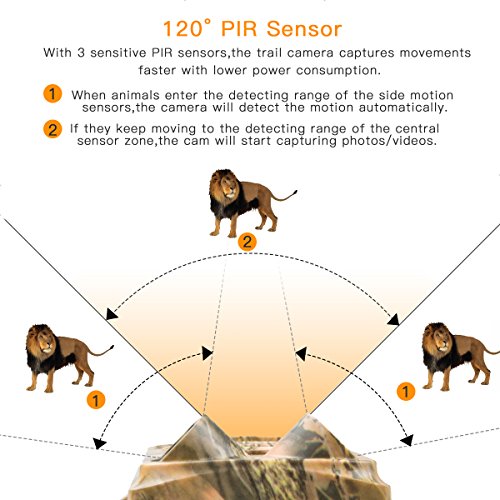 120° PIR Sensor

With 3 sensitive PIR sensors,the trail camera captures movements faster with lower power consumption.

1 When animals enter the detecting range of the side motion sensors,the camera will detect the motion automatically.

2 If they keep moving to the detecting range of the central sensor zone,the cam will start capturing photos/videos.

2

1

1