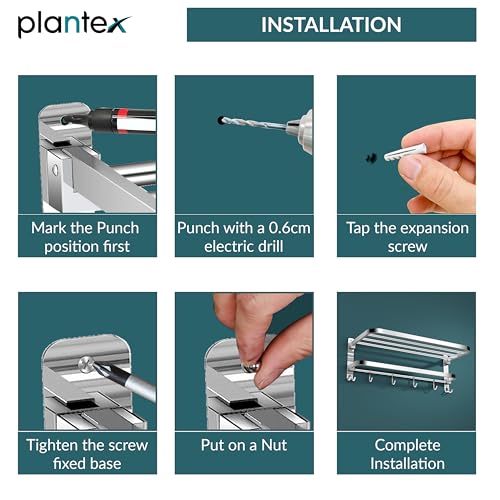 plantex

INSTALLATION

Mark the Punch position first

Punch with a 0.6cm electric drill

Tap the expansion screw

Tighten the screw fixed base

Put on a Nut

Complete Installation