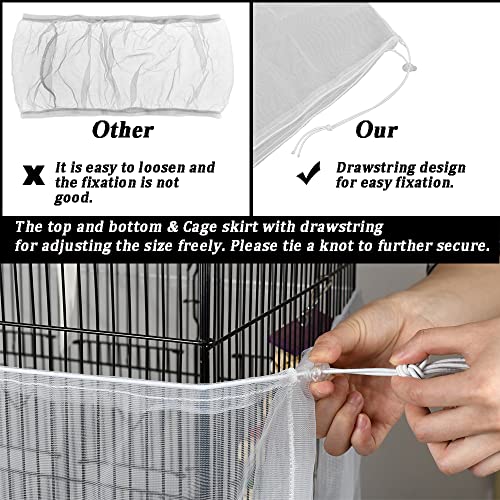 Other

X It is easy to loosen and the fixation is not good.

Our

✓ Drawstring design for easy fixation.

The top and bottom & Cage skirt with drawstring for adjusting the size freely. Please tie a knot to further secure.