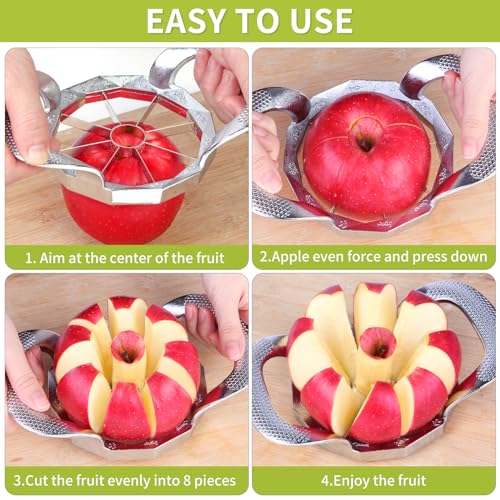 EASY TO USE

1. Aim at the center of the fruit

2.Apple even force and press down

3.Cut the fruit evenly into 8 pieces

4.Enjoy the fruit