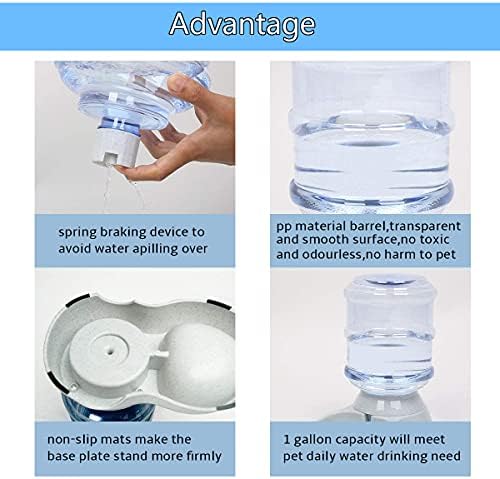 Advantage

spring braking device to avoid water apilling over

pp material barrel,transparent and smooth surface,no toxic and odourless,no harm to pet

non-slip mats make the base plate stand more firmly

1 gallon capacity will meet pet daily water drinking need