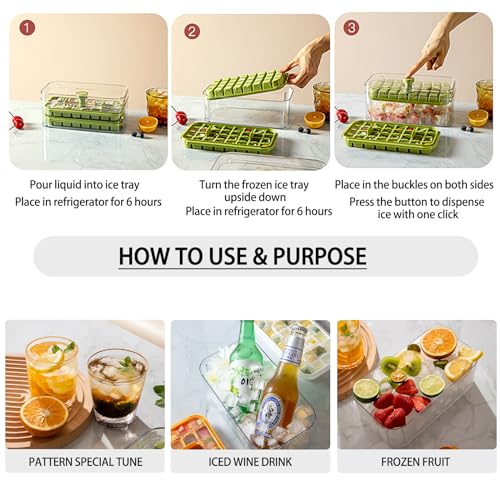 1

Pour liquid into ice tray
Place in refrigerator for 6 hours

2

Turn the frozen ice tray upside down
Place in refrigerator for 6 hours

3

Place in the buckles on both sides
Press the button to dispense ice with one click

HOW TO USE & PURPOSE

PATTERN SPECIAL TUNE

ICED WINE DRINK

FROZEN FRUIT