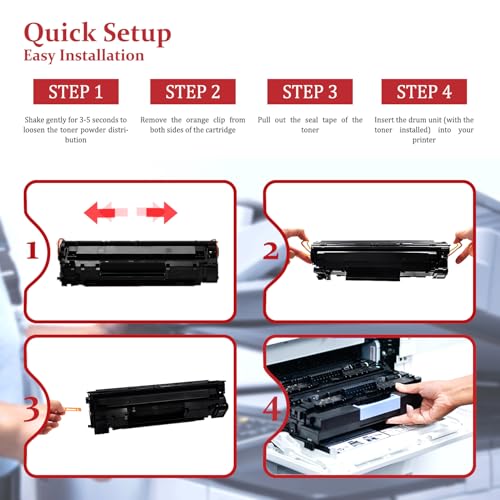 Quick Setup
Easy Installation

STEP 1

Shake gently for 3-5 seconds to loosen the toner powder distribution

STEP 2

Remove the orange clip from both sides of the cartridge

STEP 3

Pull out the seal tape of the toner

STEP 4

Insert the drum unit (with the toner installed) into your printer

1

2

3

4