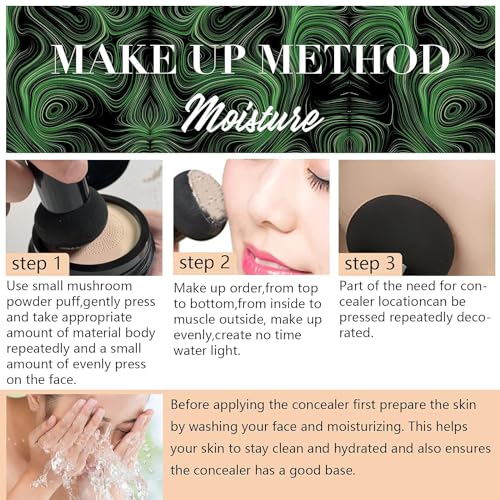 MAKE UP METHOD

Moisture

step 1

Use small mushroom powder puff,gently press and take appropriate amount of material body repeatedly and a small amount of evenly press on the face.

step 2

Make up order,from top to bottom,from inside to muscle outside, make up evenly,create no time water light.

step 3

Part of the need for concealer locationcan be pressed repeatedly decorated.

Before applying the concealer first prepare the skin by washing your face and moisturizing. This helps your skin to stay clean and hydrated and also ensures the concealer has a good base.