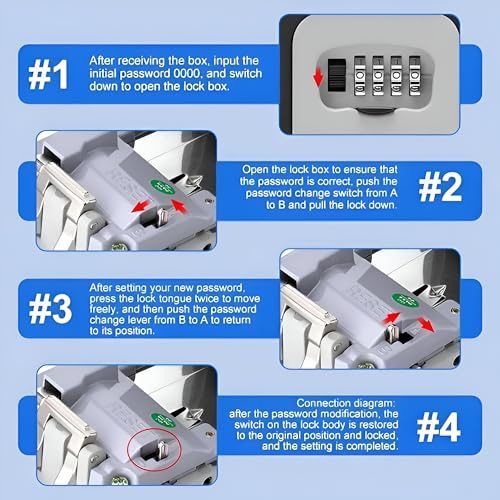 #1
After receiving the box, input the initial password 0000, and switch down to open the lock box.

Open the lock box to ensure that the password is correct, push the password change switch from A to B and pull the lock down.
#2

#3
After setting your new password, press the lock tongue twice to move freely, and then push the password change lever from B to A to return to its position.

Connection diagram: after the password modification, the switch on the lock body is restored to the original position and locked, and the setting is completed.
#4