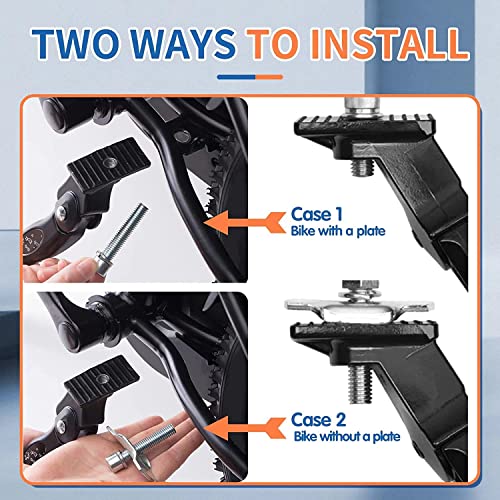 TWO WAYS TO INSTALL

Case 1
Bike with a plate

Case 2
Bike without a plate