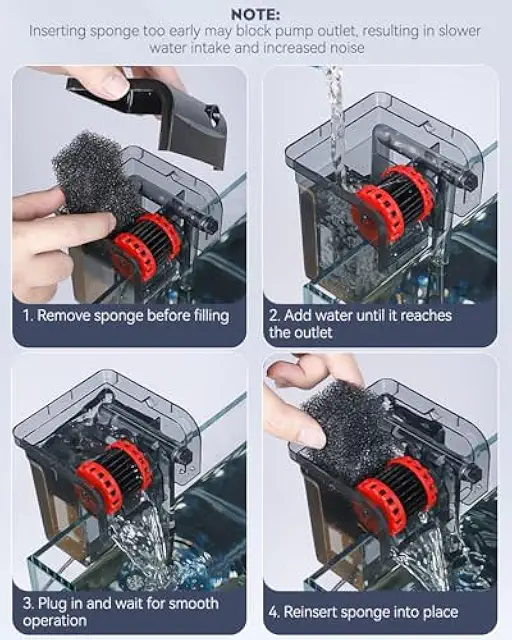 NOTE:
Inserting sponge too early may block pump outlet, resulting in slower water intake and increased noise

1. Remove sponge before filling

2. Add water until it reaches the outlet

3. Plug in and wait for smooth operation

4. Reinsert sponge into place