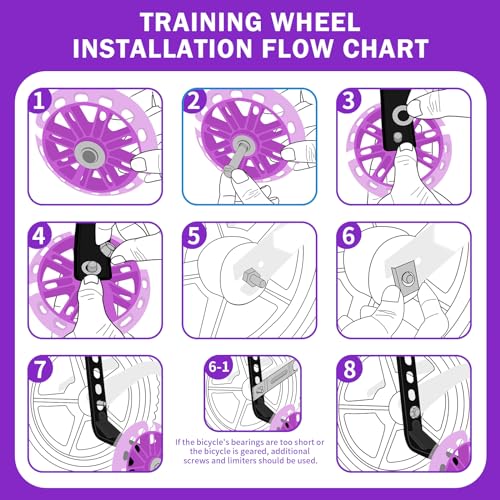 TRAINING WHEEL INSTALLATION FLOW CHART

1

2

3

4

5

6

7

6-1

If the bicycle's bearings are too short or the bicycle is geared, additional screws and limiters should be used.

8