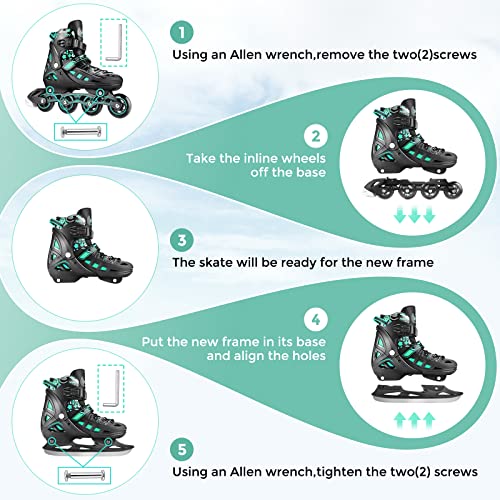 1

Using an Allen wrench,remove the two(2)screws

2

Take the inline wheels off the base

3

The skate will be ready for the new frame

4

Put the new frame in its base and align the holes

5

Using an Allen wrench,tighten the two(2) screws