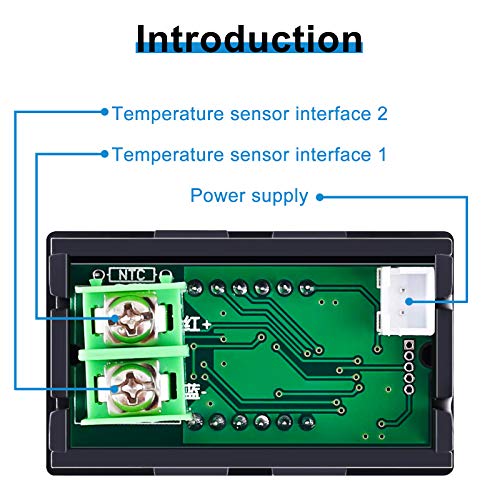 Introduction

Temperature sensor interface 2

Temperature sensor interface 1

Power supply

NTC

红+

蓝-