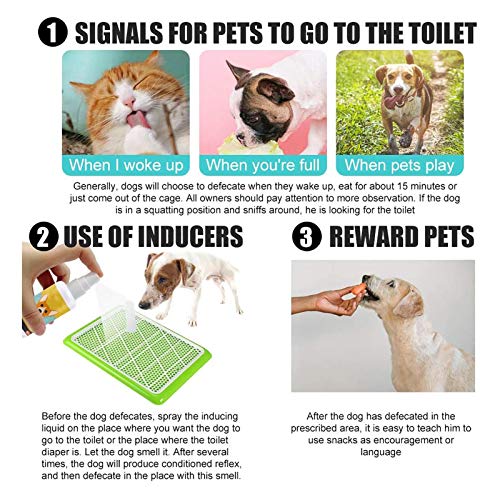 1 SIGNALS FOR PETS TO GO TO THE TOILET

When I woke up

When you're full

When pets play

Generally, dogs will choose to defecate when they wake up, eat for about 15 minutes or just come out of the cage. All owners should pay attention to more observation. If the dog is in a squatting position and sniffs around, he is looking for the toilet

2 USE OF INDUCERS

Before the dog defecates, spray the inducing liquid on the place where you want the dog to go to the toilet or the place where the toilet diaper is. Let the dog smell it. After several times, the dog will produce conditioned reflex, and then defecate in the place with this smell.

3 REWARD PETS

After the dog has defecated in the prescribed area, it is easy to teach him to use snacks as encouragement or language