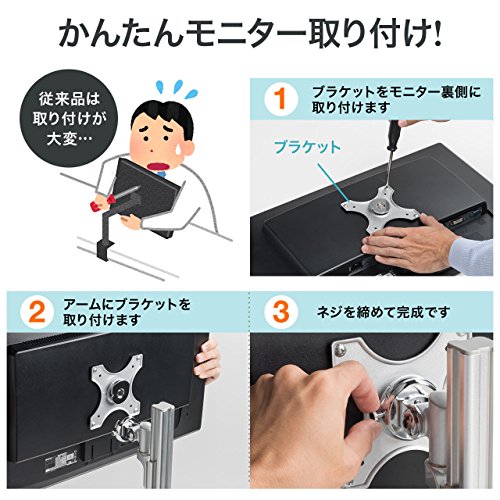 かんたんモニター取り付け!

従来品は取り付けが大変…

1 ブラケットをモニター裏側に取り付けます

ブラケット

2 アームにブラケットを取り付けます

3 ネジを締めて完成です