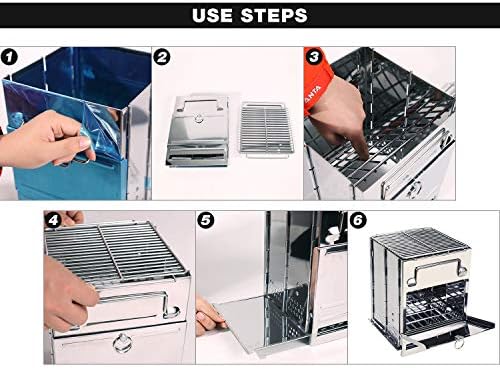 USE STEPS

1

2

3

ANTA

4

5

6