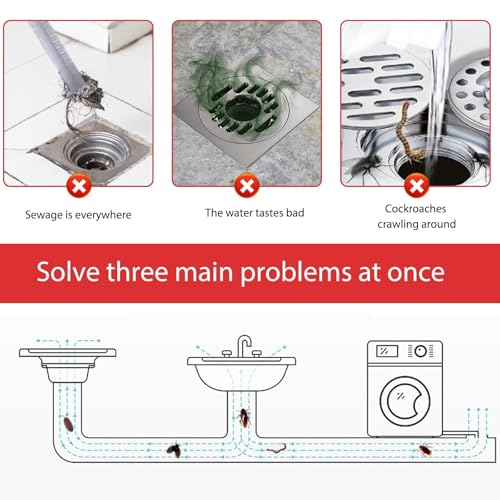 Sewage is everywhere

The water tastes bad

Cockroaches crawling around

Solve three main problems at once