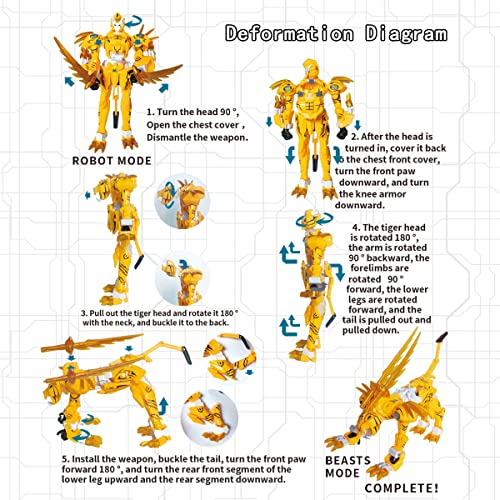 Deformation Diagram

1. Turn the head 90 °, Open the chest cover , Dismantle the weapon.

ROBOT MODE

2. After the head is turned in, cover it back to the chest front cover, turn the front paw downward, and turn the knee armor downward.

3. Pull out the tiger head and rotate it 180 ° with the neck, and buckle it to the back.

4. The tiger head is rotated 180 °, the arm is rotated 90 ° backward, the forelimbs are rotated 90 ° forward, the lower legs are rotated forward, and the tail is pulled out and pulled down.

5. Install the weapon, buckle the tail, turn the front paw forward 180 °, and turn the rear front segment of the lower leg upward and the rear segment downward.

BEASTS MODE

COMPLETE!