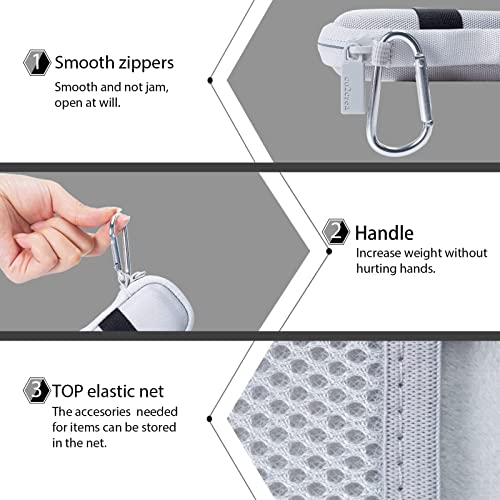 1 Smooth zippers
Smooth and not jam, open at will.

co2crea

2 Handle
Increase weight without hurting hands.

3 TOP elastic net
The accesories needed for items can be stored in the net.