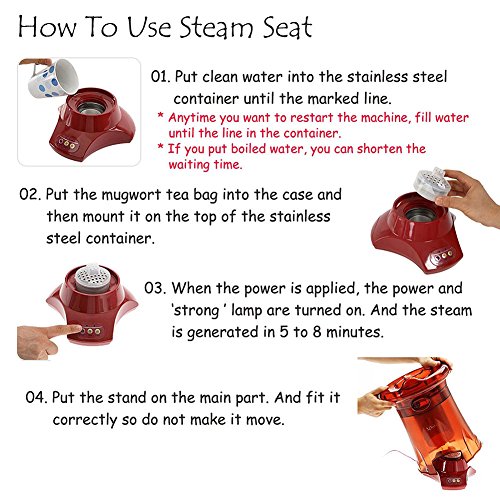 How To Use Steam Seat

01. Put clean water into the stainless steel container until the marked line.
* Anytime you want to restart the machine, fill water until the line in the container.
* If you put boiled water, you can shorten the waiting time.

02. Put the mugwort tea bag into the case and then mount it on the top of the stainless steel container.

03. When the power is applied, the power and 'strong ' lamp are turned on. And the steam is generated in 5 to 8 minutes.

04. Put the stand on the main part. And fit it correctly so do not make it move.