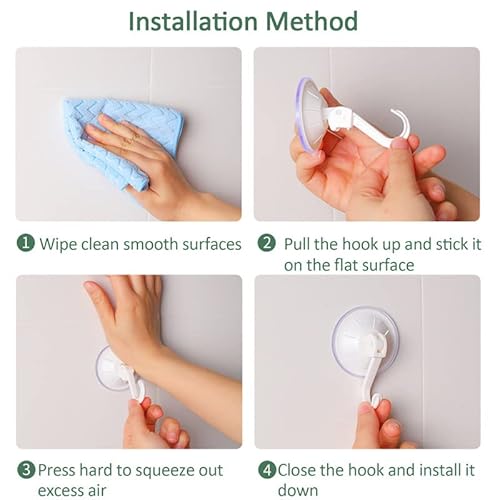 Installation Method

1 Wipe clean smooth surfaces

2 Pull the hook up and stick it on the flat surface

3 Press hard to squeeze out excess air

4 Close the hook and install it down