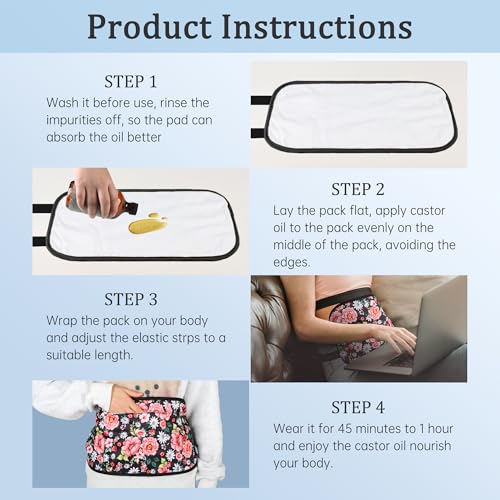 Product Instructions

STEP 1
Wash it before use, rinse the impurities off, so the pad can absorb the oil better

STEP 2
Lay the pack flat, apply castor oil to the pack evenly on the middle of the pack, avoiding the edges.

STEP 3
Wrap the pack on your body and adjust the elastic strps to a suitable length.

STEP 4
Wear it for 45 minutes to 1 hour and enjoy the castor oil nourish your body.