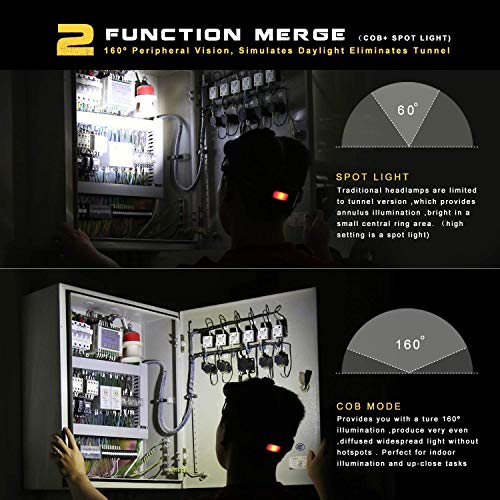 2 FUNCTION MERGE (COB+ SPOT LIGHT)
160° Peripheral Vision, Simulates Daylight Eliminates Tunnel

60°

SPOT LIGHT
Traditional headlamps are limited to tunnel version ,which provides annulus illumination ,bright in a small central ring area. (high setting is a spot light)

160°

COB MODE
Provides you with a ture 160° illumination ,produce very even ,diffused widespread light without hotspots . Perfect for indoor illumination and up-close tasks