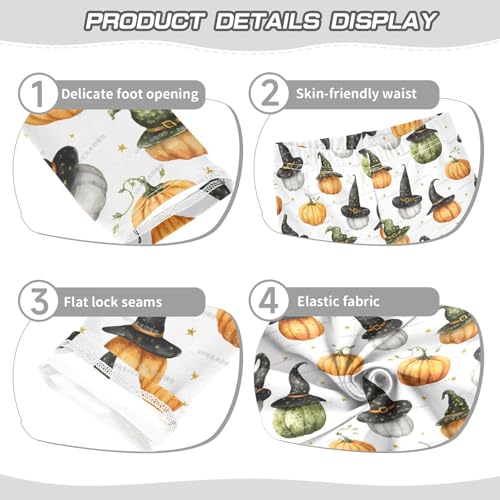 PRODUCT DETAILS DISPLAY

1 Delicate foot opening

2 Skin-friendly waist

3 Flat lock seams

4 Elastic fabric