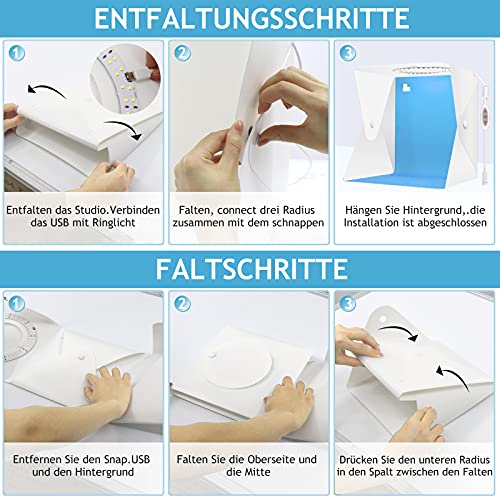 ENTFALTUNGSSCHRITTE

1

Entfalten das Studio.Verbinden das USB mit Ringlicht

2

Falten, connect drei Radius zusammen mit dem schnappen

3

Hängen Sie Hintergrund,.die Installation ist abgeschlossen

FALTSCHRITTE

1

Entfernen Sie den Snap.USB und den Hintergrund

2

Falten Sie die Oberseite und die Mitte

3

Drücken Sie den unteren Radius in den Spalt zwischen den Falten