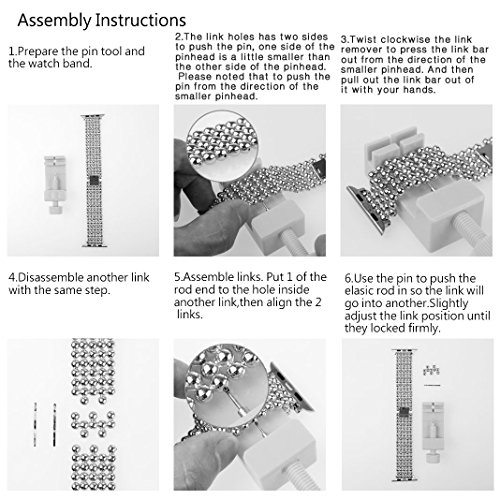 Assembly Instructions

1.Prepare the pin tool and the watch band.

2.The link holes has two sides to push the pin, one side of the pinhead is a little smaller than the other side of the pinhead. Please noted that to push the pin from the direction of the smaller pinhead.

3.Twist clockwise the link remover to press the link bar out from the direction of the smaller pinhead. And then pull out the link bar out of it with your hands.

4.Disassemble another link with the same step.

5.Assemble links. Put 1 of the rod end to the hole inside another link,then align the 2 links.

6.Use the pin to push the elasic rod in so the link will go into another.Slightly adjust the link position until they locked firmly.