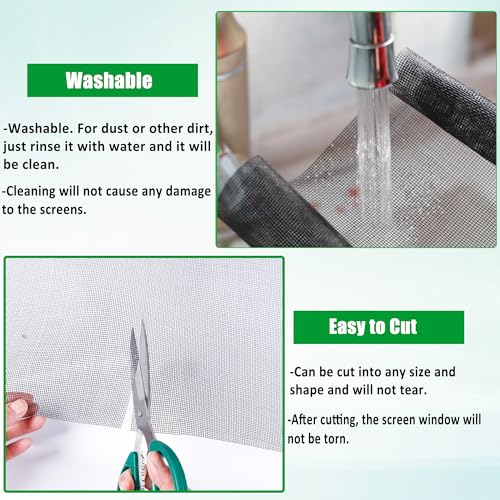 Washable

-Washable. For dust or other dirt, just rinse it with water and it will be clean.

-Cleaning will not cause any damage to the screens.

Easy to Cut

-Can be cut into any size and shape and will not tear.

-After cutting, the screen window will not be torn.