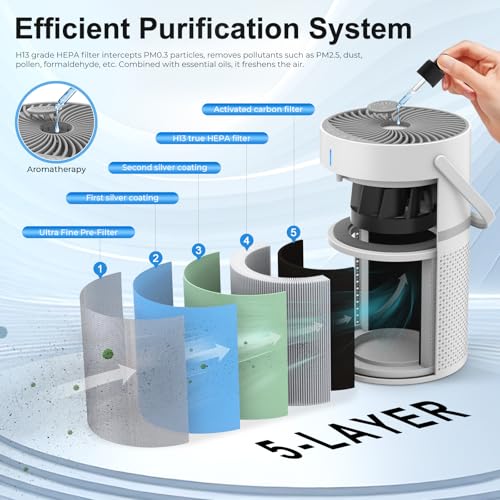 Efficient Purification System

H13 grade HEPA filter intercepts PM0.3 particles, removes pollutants such as PM2.5, dust, pollen, formaldehyde, etc. Combined with essential oils, it freshens the air.

Aromatherapy

Activated carbon filter

H13 true HEPA filter

Second silver coating

First silver coating

Ultra Fine Pre-Filter

1

2

3

4

5

5-LAYER