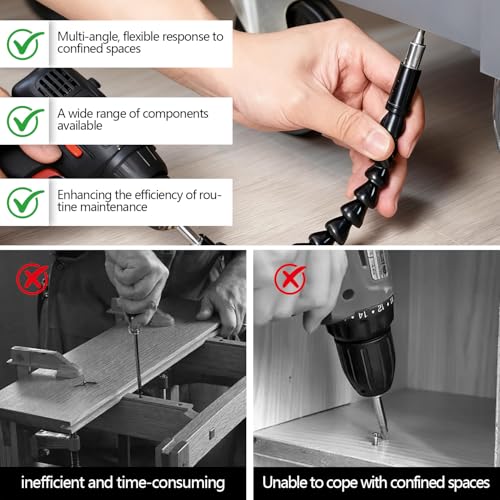 Multi-angle, flexible response to confined spaces

A wide range of components available

Enhancing the efficiency of routine maintenance

14 12

inefficient and time-consuming

Unable to cope with confined spaces