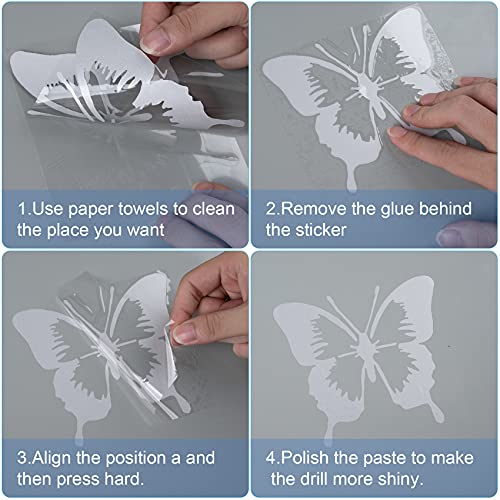 1.Use paper towels to clean the place you want

2.Remove the glue behind the sticker

3.Align the position a and then press hard.

4.Polish the paste to make the drill more shiny.