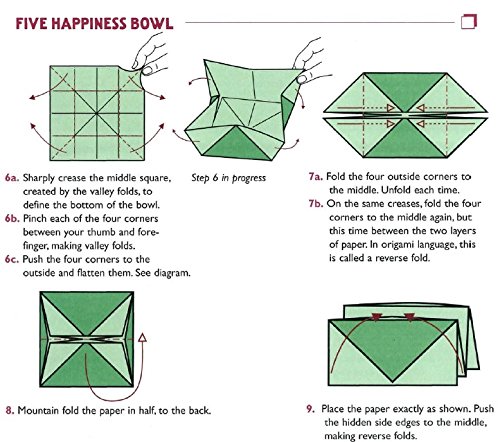 FIVE HAPPINESS BOWL

6a. Sharply crease the middle square, created by the valley folds, to define the bottom of the bowl.
6b. Pinch each of the four corners between your thumb and forefinger, making valley folds.
6c. Push the four corners to the outside and flatten them. See diagram.

Step 6 in progress

7a. Fold the four outside corners to the middle. Unfold each time.
7b. On the same creases, fold the four corners to the middle again, but this time between the two layers of paper. In origami language, this is called a reverse fold.

8. Mountain fold the paper in half, to the back.

9. Place the paper exactly as shown. Push the hidden side edges to the middle, making reverse folds.