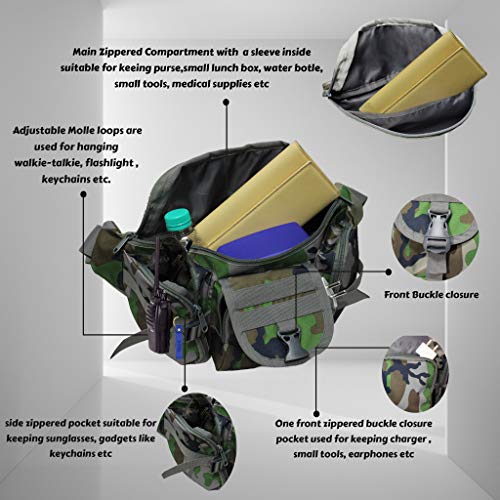 Main Zippered Compartment with a sleeve inside suitable for keeing purse,small lunch box, water botle, small tools, medical supplies etc

Adjustable Molle loops are used for hanging walkie-talkie, flashlight , keychains etc.

Front Buckle closure

side zippered pocket suitable for keeping sunglasses, gadgets like keychains etc

One front zippered buckle closure pocket used for keeping charger , small tools, earphones etc