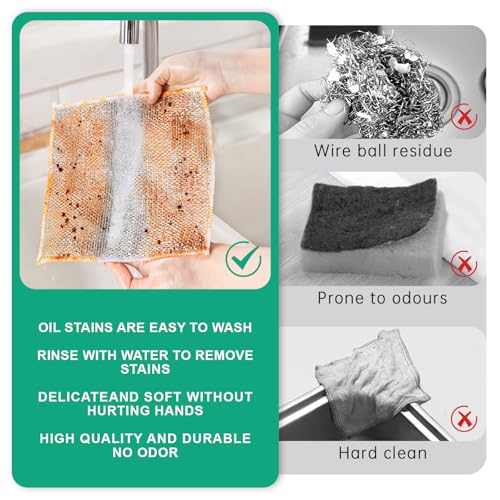 OIL STAINS ARE EASY TO WASH

RINSE WITH WATER TO REMOVE STAINS

DELICATEAND SOFT WITHOUT HURTING HANDS

HIGH QUALITY AND DURABLE NO ODOR

Wire ball residue

Prone to odours

Hard clean