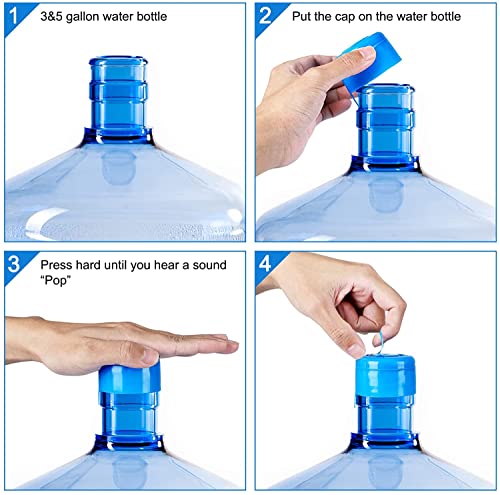 1 3&5 gallon water bottle

2 Put the cap on the water bottle

3 Press hard until you hear a sound "Pop"

4