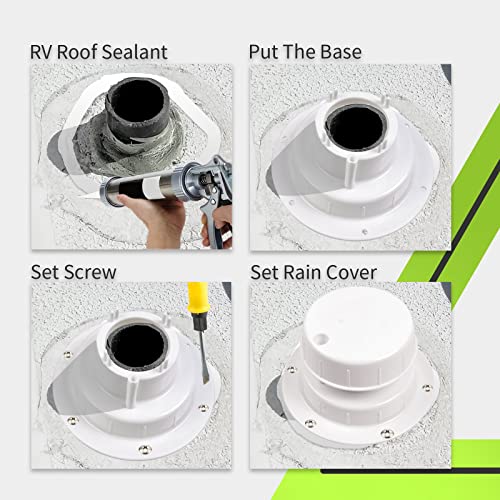 RV Roof Sealant

Put The Base

Set Screw

Set Rain Cover