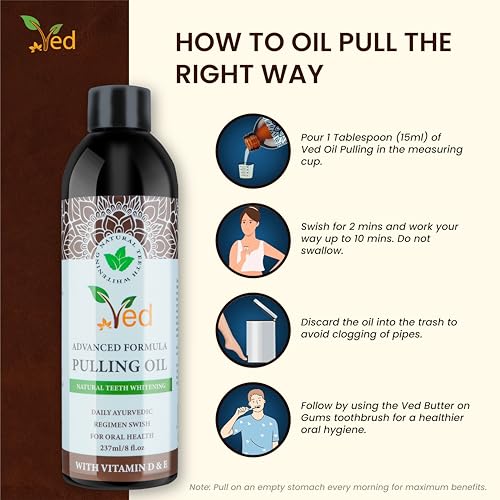 Ved

HOW TO OIL PULL THE RIGHT WAY

NATURAL TEETH WHITENING

Ved

ADVANCED FORMULA

PULLING OIL

NATURAL TEETH WHITENING

DAILY AYURVEDIC REGIMEN SWISH FOR ORAL HEALTH

237ml/8 fl.oz

WITH VITAMIN D & E

Pour 1 Tablespoon (15ml) of Ved Oil Pulling in the measuring cup.

Swish for 2 mins and work your way up to 10 mins. Do not swallow.

Discard the oil into the trash to avoid clogging of pipes.

Follow by using the Ved Butter on Gums toothbrush for a healthier oral hygiene.

Note: Pull on an empty stomach every morning for maximum benefits.