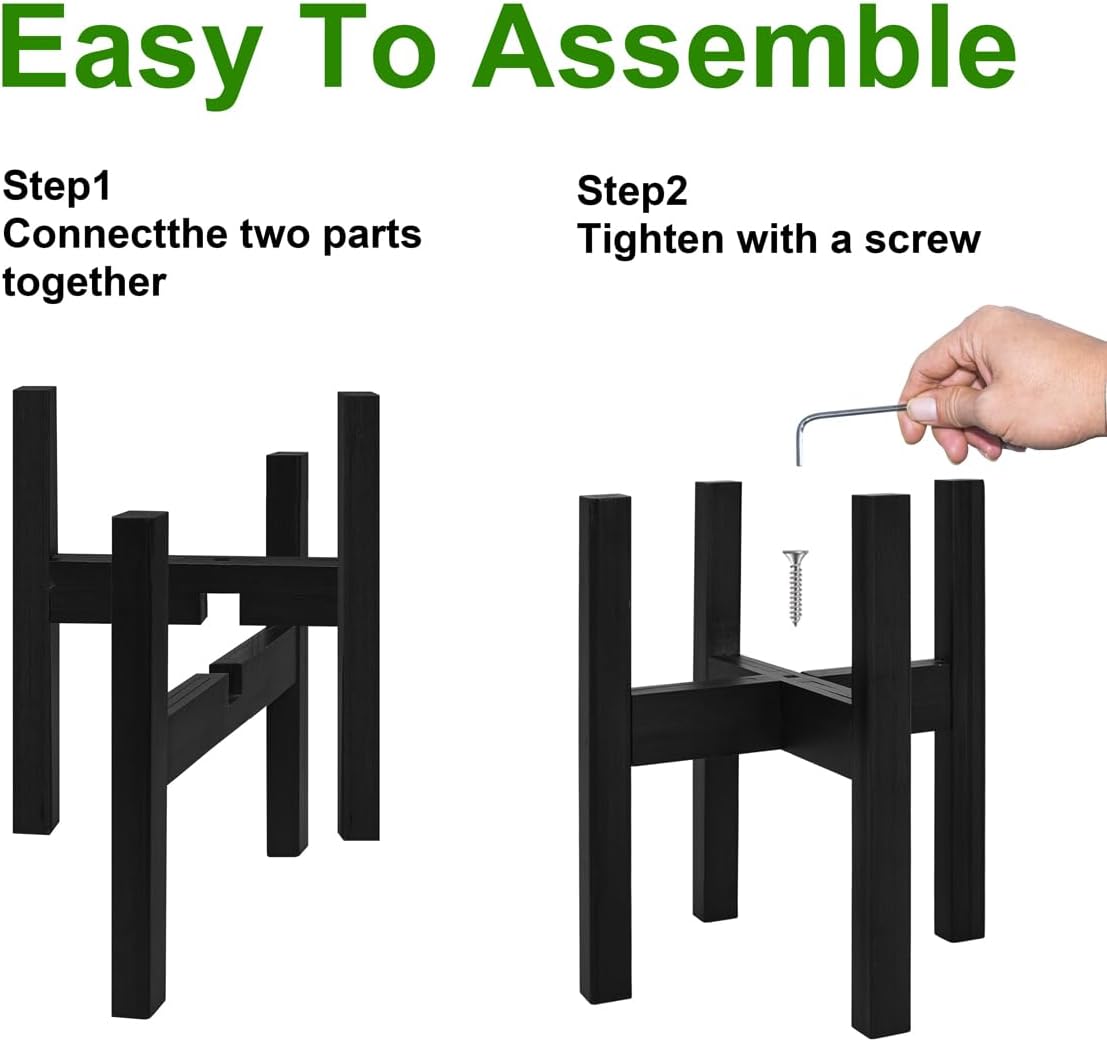 Easy To Assemble

Step1
Connectthe two parts together

Step2
Tighten with a screw