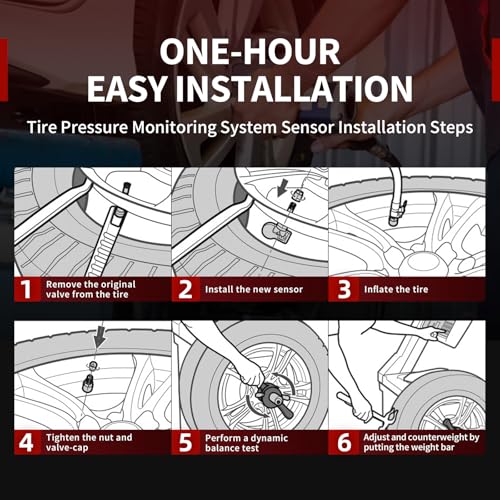 ONE-HOUR
EASY INSTALLATION

Tire Pressure Monitoring System Sensor Installation Steps

1 Remove the original valve from the tire

2 Install the new sensor

3 Inflate the tire

4 Tighten the nut and valve-cap

5 Perform a dynamic balance test

6 Adjust and counterweight by putting the weight bar