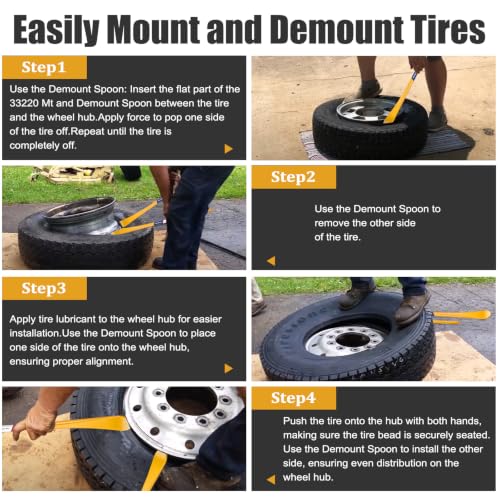 Easily Mount and Demount Tires

Step1

Use the Demount Spoon: Insert the flat part of the 33220 Mt and Demount Spoon between the tire and the wheel hub.Apply force to pop one side of the tire off.Repeat until the tire is completely off.

Step2

Use the Demount Spoon to remove the other side of the tire.

Step3

Apply tire lubricant to the wheel hub for easier installation.Use the Demount Spoon to place one side of the tire onto the wheel hub, ensuring proper alignment.

Step4

Push the tire onto the hub with both hands, making sure the tire bead is securely seated. Use the Demount Spoon to install the other side, ensuring even distribution on the wheel hub.