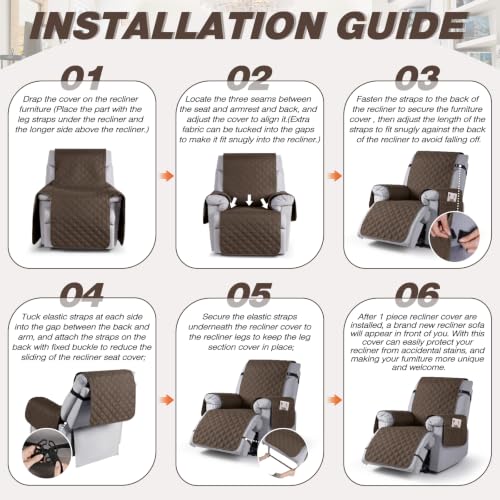 INSTALLATION GUIDE

01

Drap the cover on the recliner furniture (Place the part with the leg straps under the recliner and the longer side above the recliner.)

02

Locate the three seams between the seat and armrest and back, and adjust the cover to align it.(Extra fabric can be tucked into the gaps to make it fit snugly into the recliner.)

03

Fasten the straps to the back of the recliner to secure the furniture cover , then adjust the length of the straps to fit snugly against the back of the recliner to avoid falling off.

04

Tuck elastic straps at each side into the gap between the back and arm, and attach the straps on the back with fixed buckle to reduce the sliding of the recliner seat cover;

05

Secure the elastic straps underneath the recliner cover to the recliner legs to keep the leg section cover in place;

06

After 1 piece recliner cover are installed, a brand new recliner sofa will appear in front of you. With this cover can easily protect your recliner from accidental stains, and making your furniture more unique and welcome.