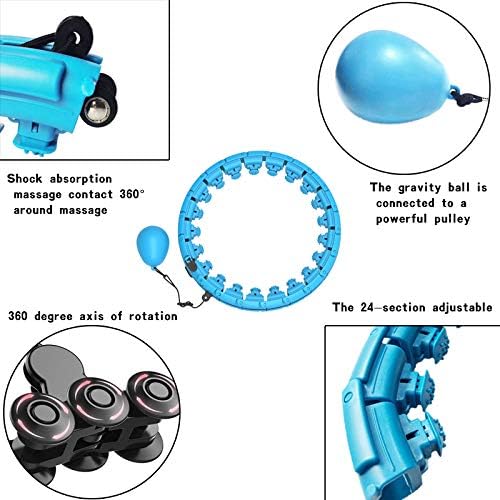 Shock absorption massage contact 360° around massage

The gravity ball is connected to a powerful pulley

360 degree axis of rotation

The 24-section adjustable