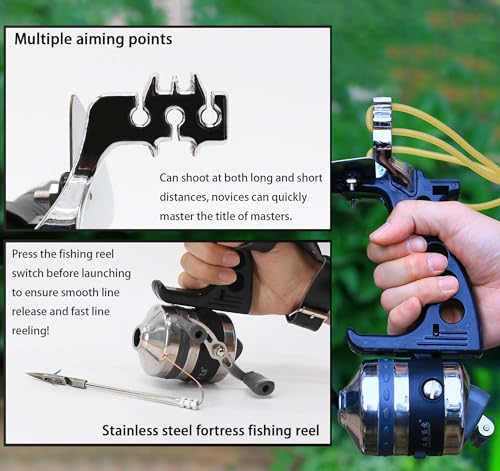 Multiple aiming points

Can shoot at both long and short distances, novices can quickly master the title of masters.

Press the fishing reel switch before launching to ensure smooth line release and fast line reeling!

Stainless steel fortress fishing reel