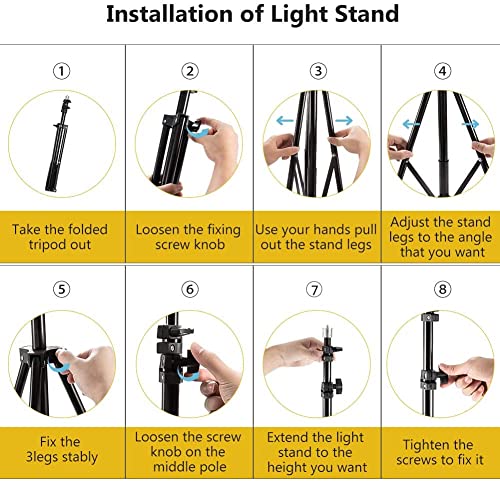 Installation of Light Stand

①

Take the folded tripod out

②

Loosen the fixing screw knob

③

Use your hands pull out the stand legs

④

Adjust the stand legs to the angle that you want

⑤

Fix the 3legs stably

⑥

Loosen the screw knob on the middle pole

⑦

Extend the light stand to the height you want

⑧

Tighten the screws to fix it