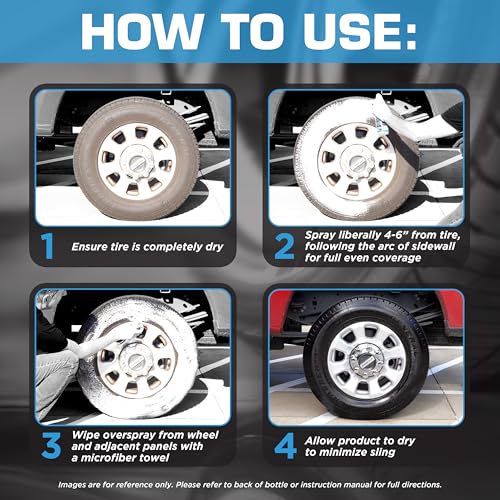 HOW TO USE:

1 Ensure tire is completely dry

2 Spray liberally 4-6" from tire, following the arc of sidewall for full even coverage

3 Wipe overspray from wheel and adjacent panels with a microfiber towel

4 Allow product to dry to minimize sling

Images are for reference only. Please refer to back of bottle or instruction manual for full directions.