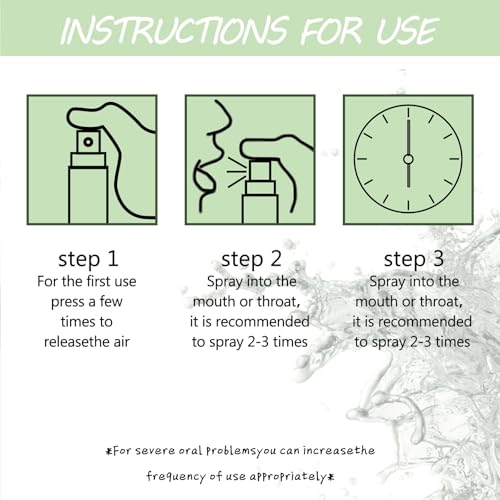 INSTRUCTIONS FOR USE

step 1
For the first use press a few times to releasethe air

step 2
Spray into the mouth or throat, it is recommended to spray 2-3 times

step 3
Spray into the mouth or throat, it is recommended to spray 2-3 times

*For severe oral problemsyou can increasethe frequency of use appropriately*